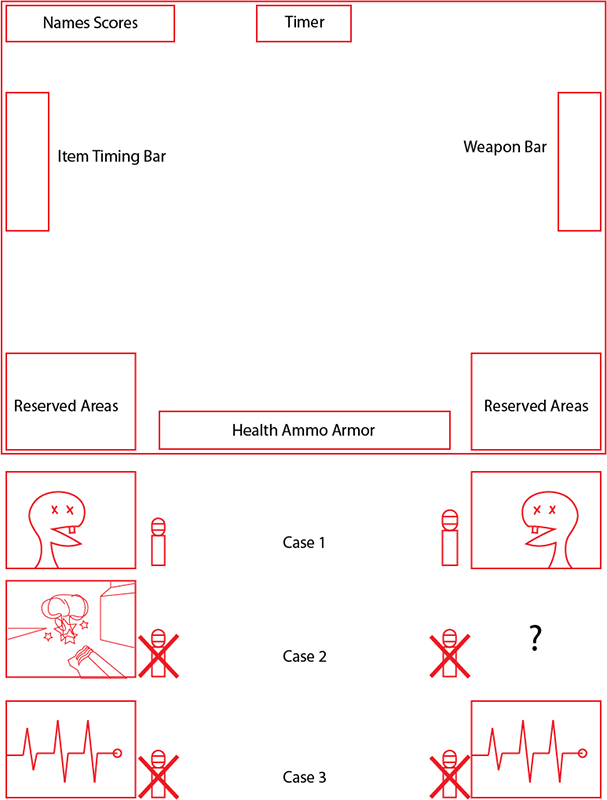 Names Scores

Timer

Item Timing Bar

Weapon Bar

Reserved Areas

Health Ammo Armor

Reserved Areas

Case 1

Case 2

?

Case 3